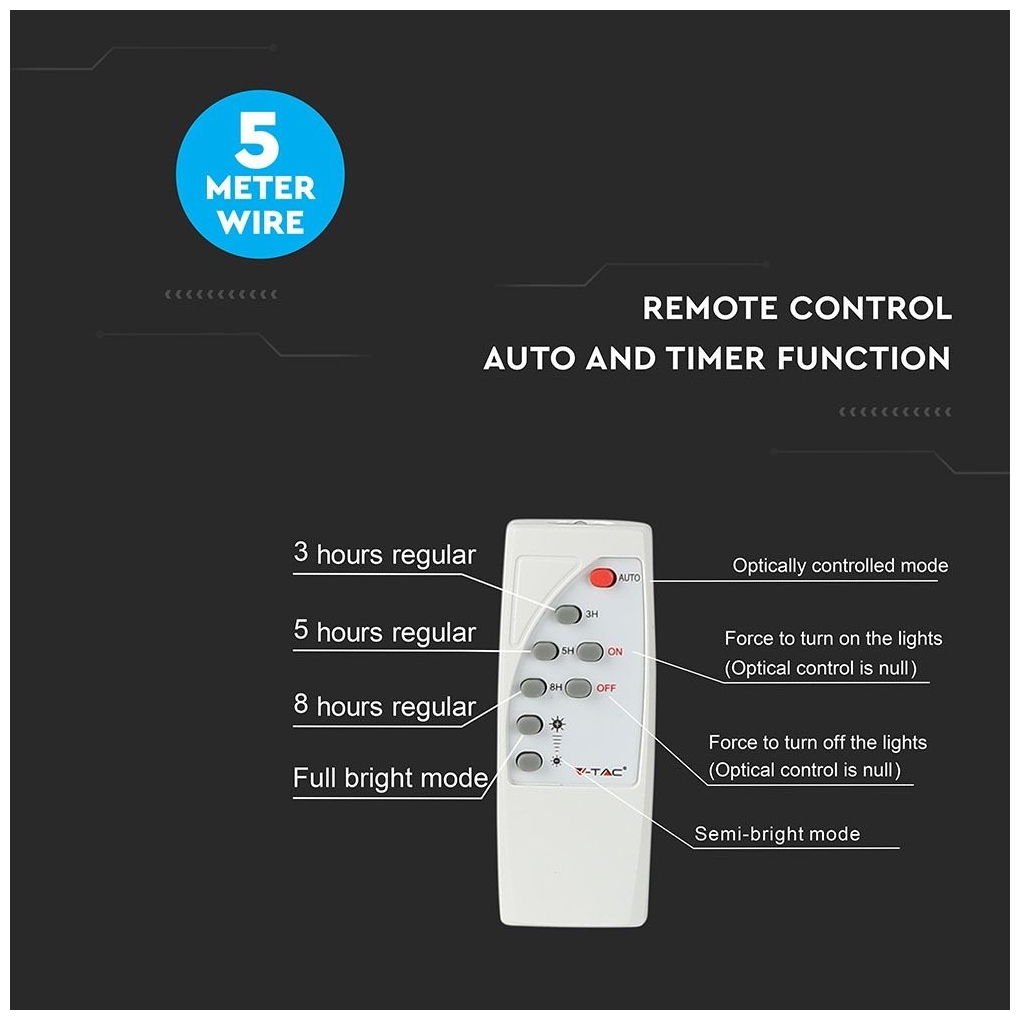 5
METER
WIRE

REMOTE CONTROL
AUTO AND TIMER FUNCTION

3 hours regular

5 hours regular

8 hours regular

Full bright mode

AUTO
3H
5H
ON
8H
OFF
V-TAC

Optically controlled mode

Force to turn on the lights
(Optical control is null)

Force to turn off the lights
(Optical control is null)

Semi-bright mode