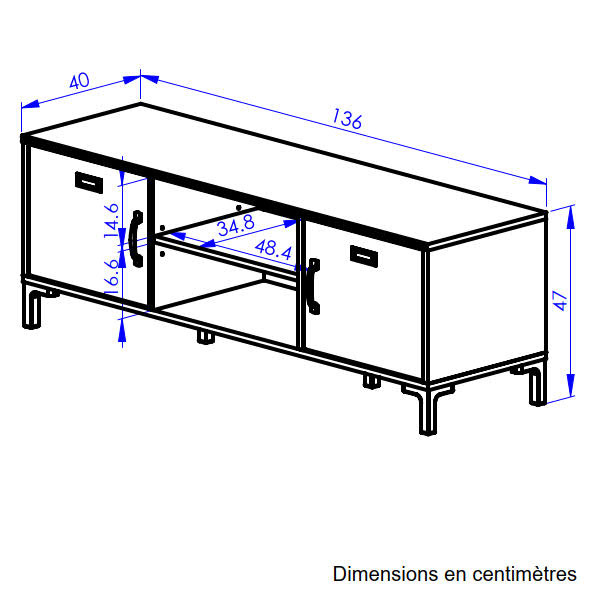 40
136
14.6
34.8
48.4
16.6
47
Dimensions en centimètres