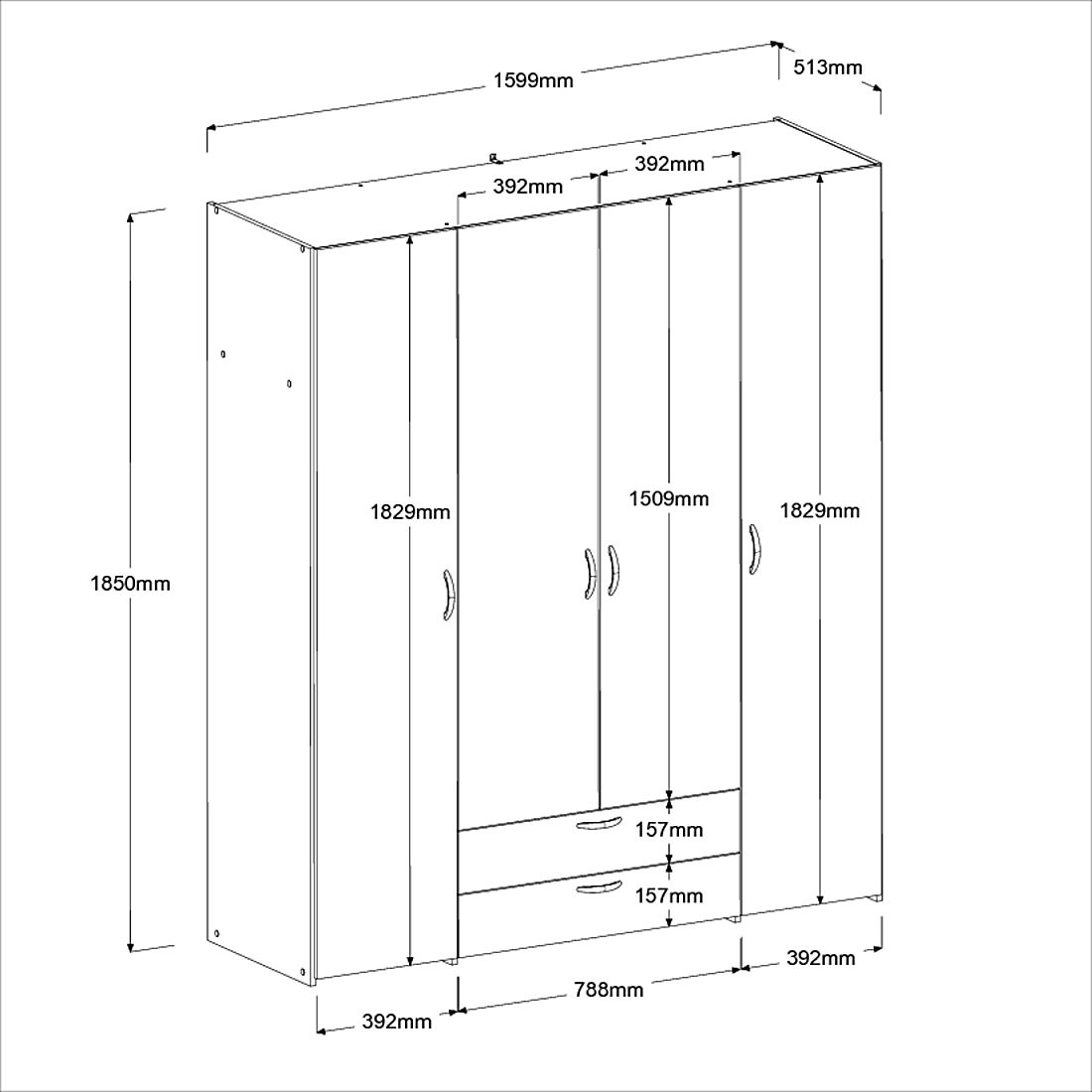 1599mm
513mm
392mm
392mm
1850mm
1829mm
1509mm
1829mm
157mm
157mm
392mm
788mm
392mm